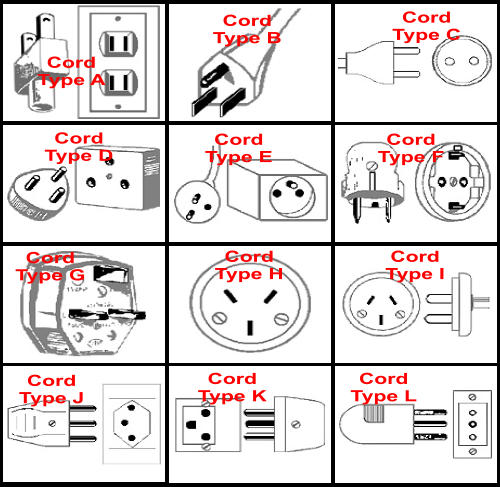 Cord Type A

Cord Type B

Cord Type C

Cord Type D

Cord Type E

Cord Type F

Cord Type G

Cord Type H

Cord Type I

Cord Type J

Cord Type K

Cord Type L